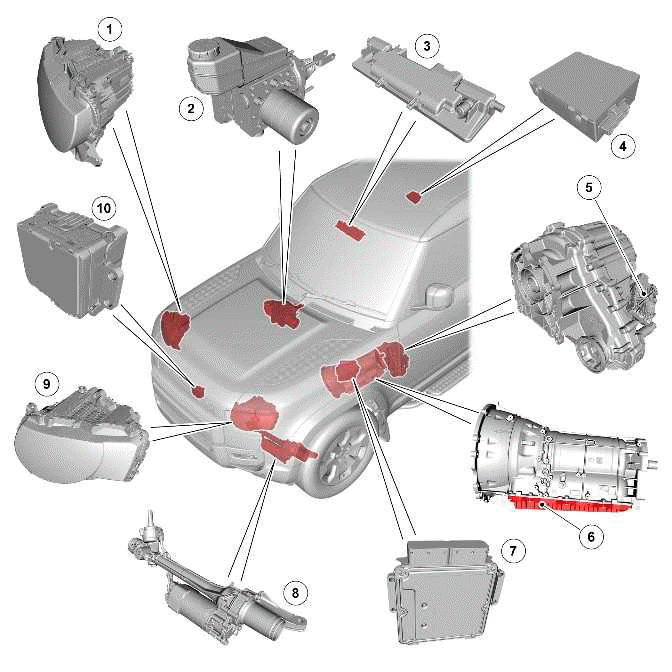 1
2
3
4
5
10
9
6
7
8